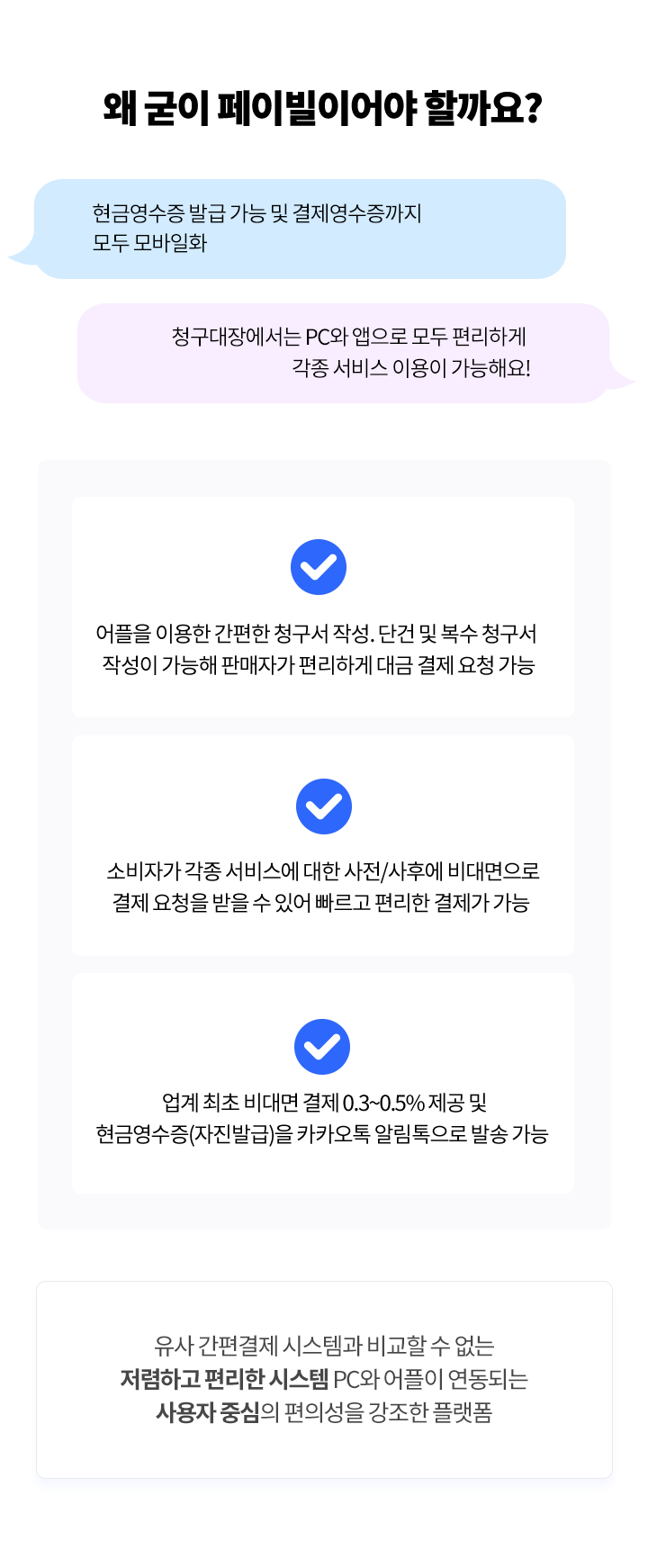 왜 굳이 페이빌이어야 할까요?

현금영수증 발급 가능 및 결제영수증까지
모두 모바일화

청구대장에서는 PC와 앱으로 모두 편리하게
각종 서비스 이용이 가능해요!

어플을 이용한 간편한 청구서 작성. 단건 및 복수 청구서 작성이 가능해 판매자가 편리하게 대금 결제 요청 가능

소비자가 각종 서비스에 대한 사전/사후에 비대면으로 결제 요청을 받을 수 있어 빠르고 편리한 결제가 가능

업계 최초 비대면 결제 0.3~0.5% 제공 및
현금영수증(자진발급)을 카카오톡 알림톡으로 발송 가능

유사 간편결제 시스템과 비교할 수 없는
저렴하고 편리한 시스템 PC와 어플이 연동되는
사용자 중심의 편의성을 강조한 플랫폼